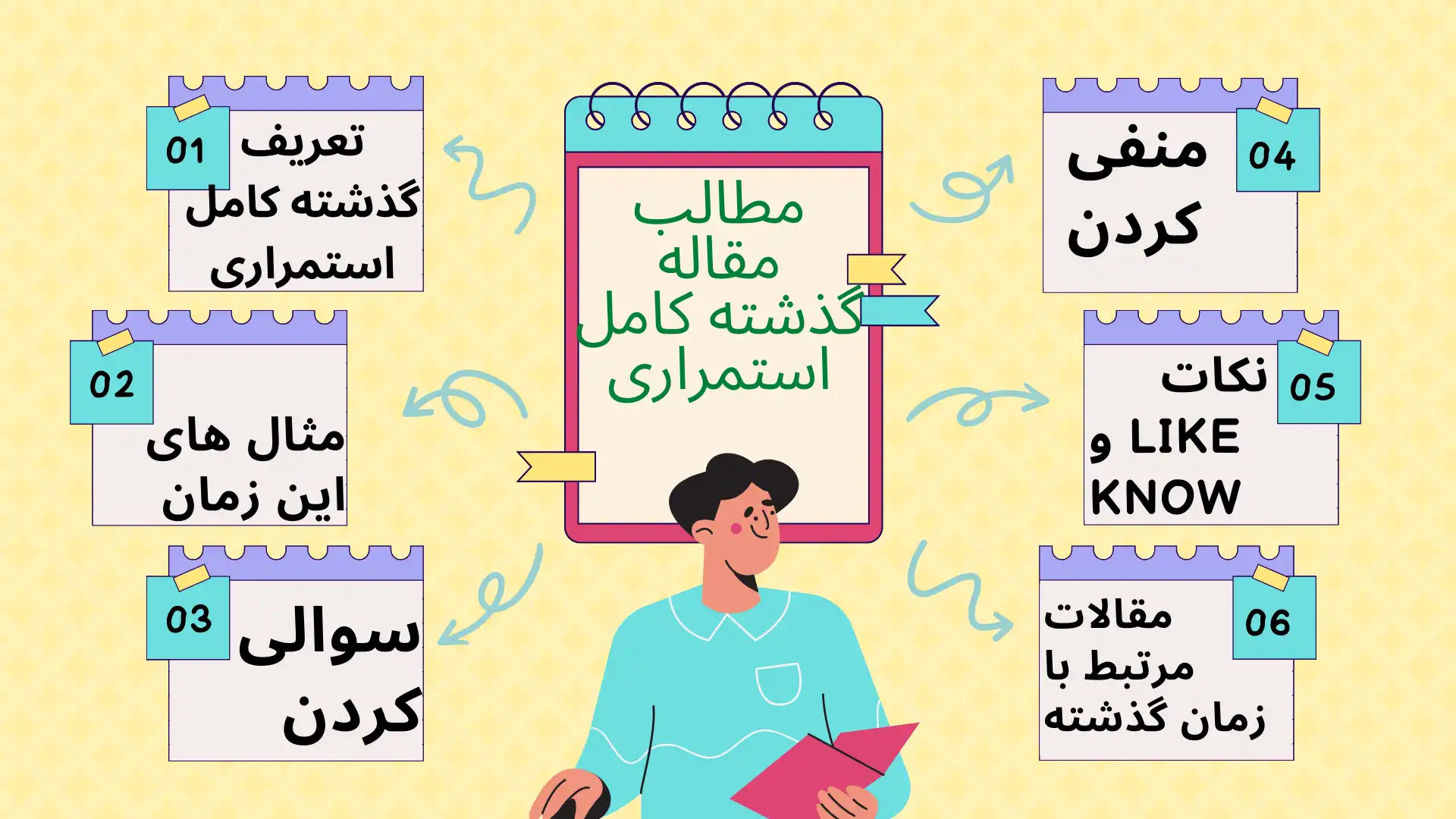 مطالب مقاله گذشته کامل استمراری

01
تعریف گذشته کامل استمراری

02
مثال های این زمان

03
سوالی کردن

04
منفی کردن

05
نکات LIKE و KNOW

06
مقالات مرتبط با زمان گذشته